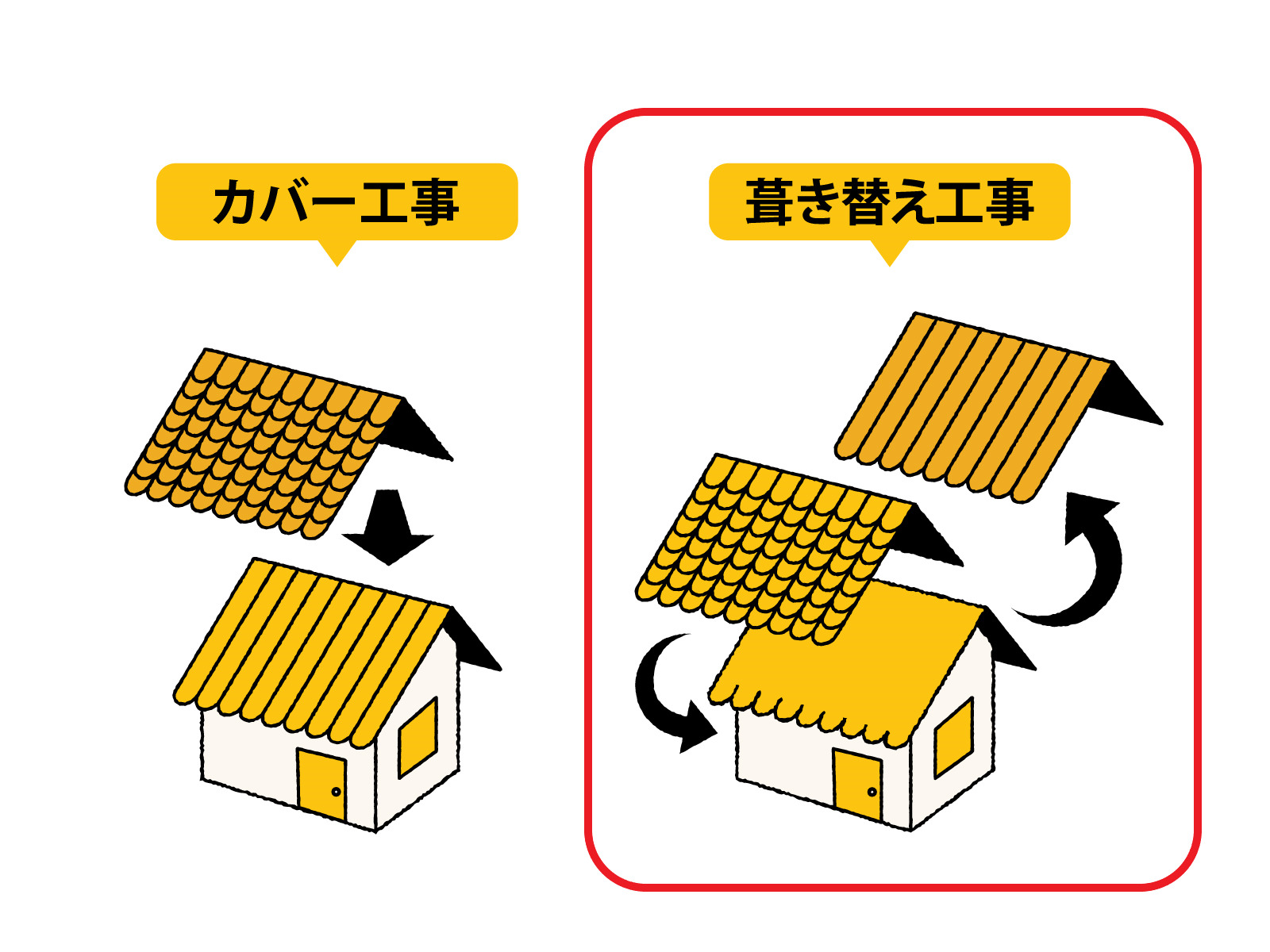 カバー工事

葺き替え工事